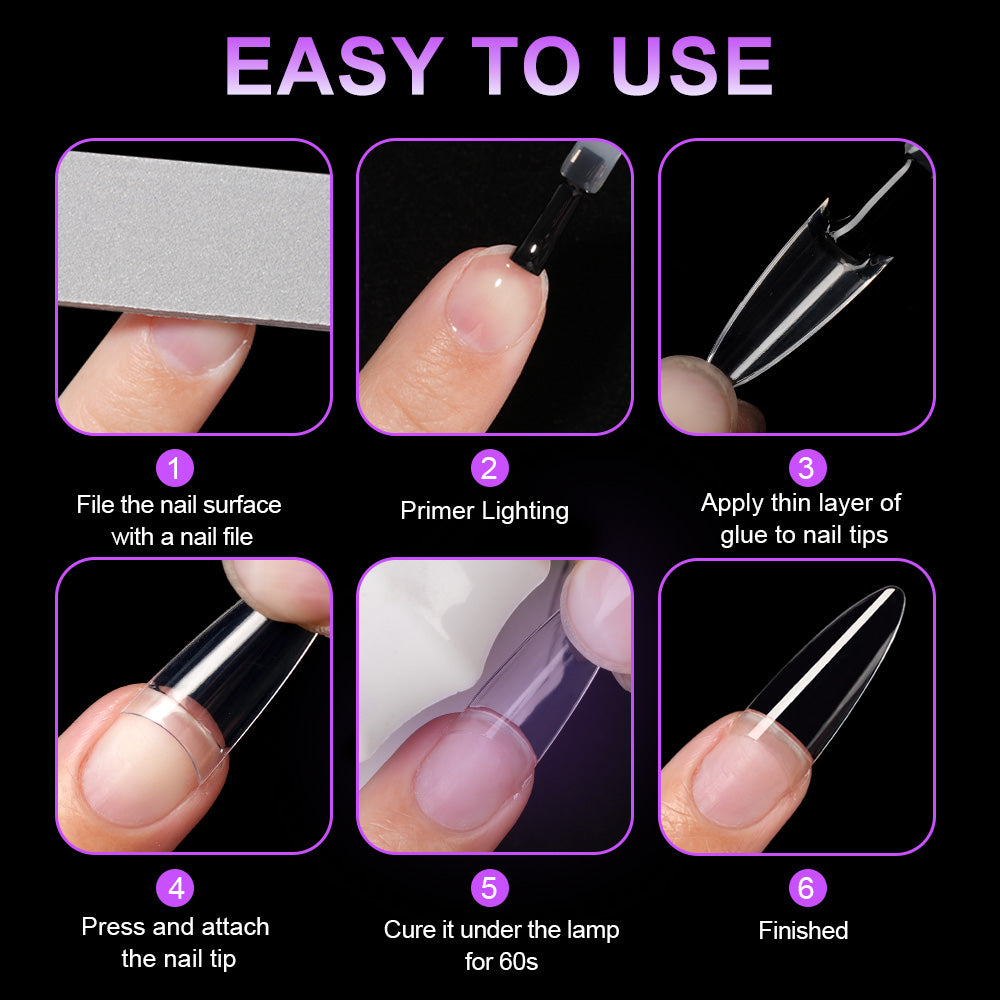 EASY TO USE

1
File the nail surface with a nail file

2
Primer Lighting

3
Apply thin layer of glue to nail tips

4
Press and attach the nail tip

5
Cure it under the lamp for 60s

6
Finished