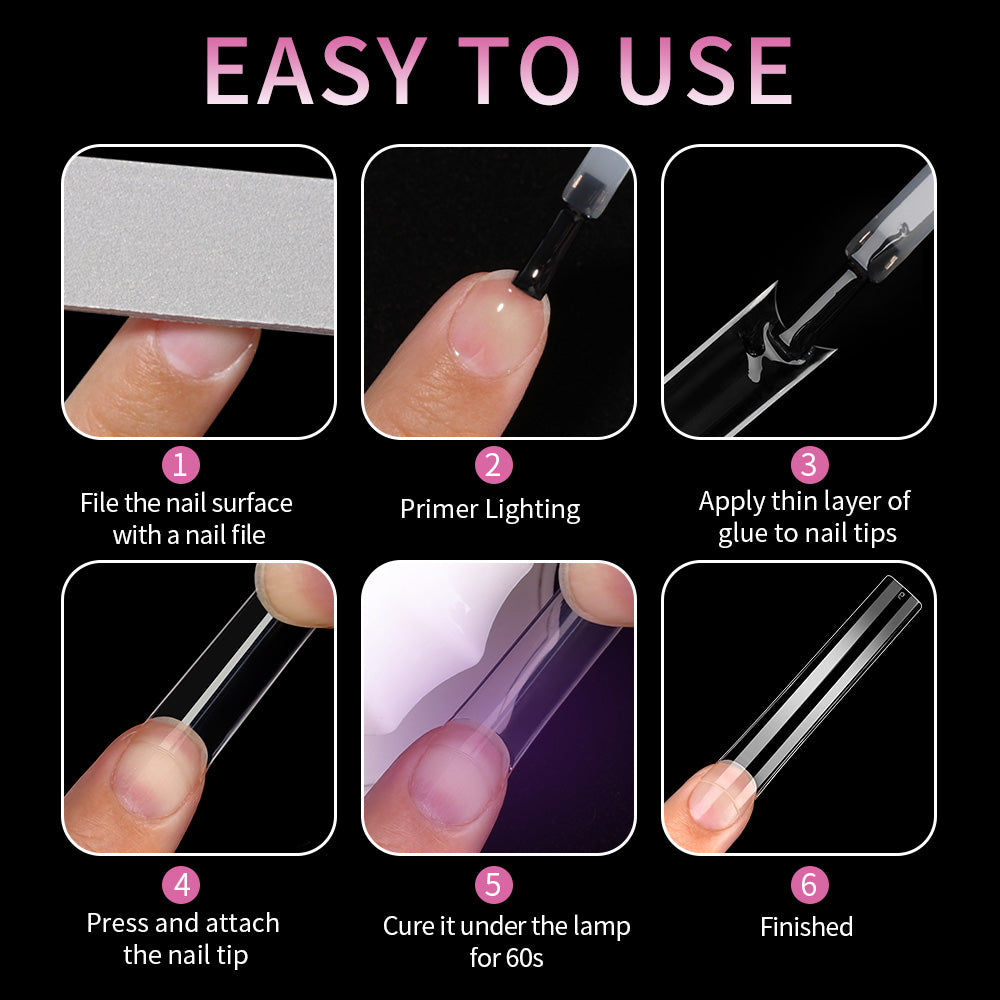 EASY TO USE

1
File the nail surface with a nail file

2
Primer Lighting

3
Apply thin layer of glue to nail tips

4
Press and attach the nail tip

5
Cure it under the lamp for 60s

6
Finished