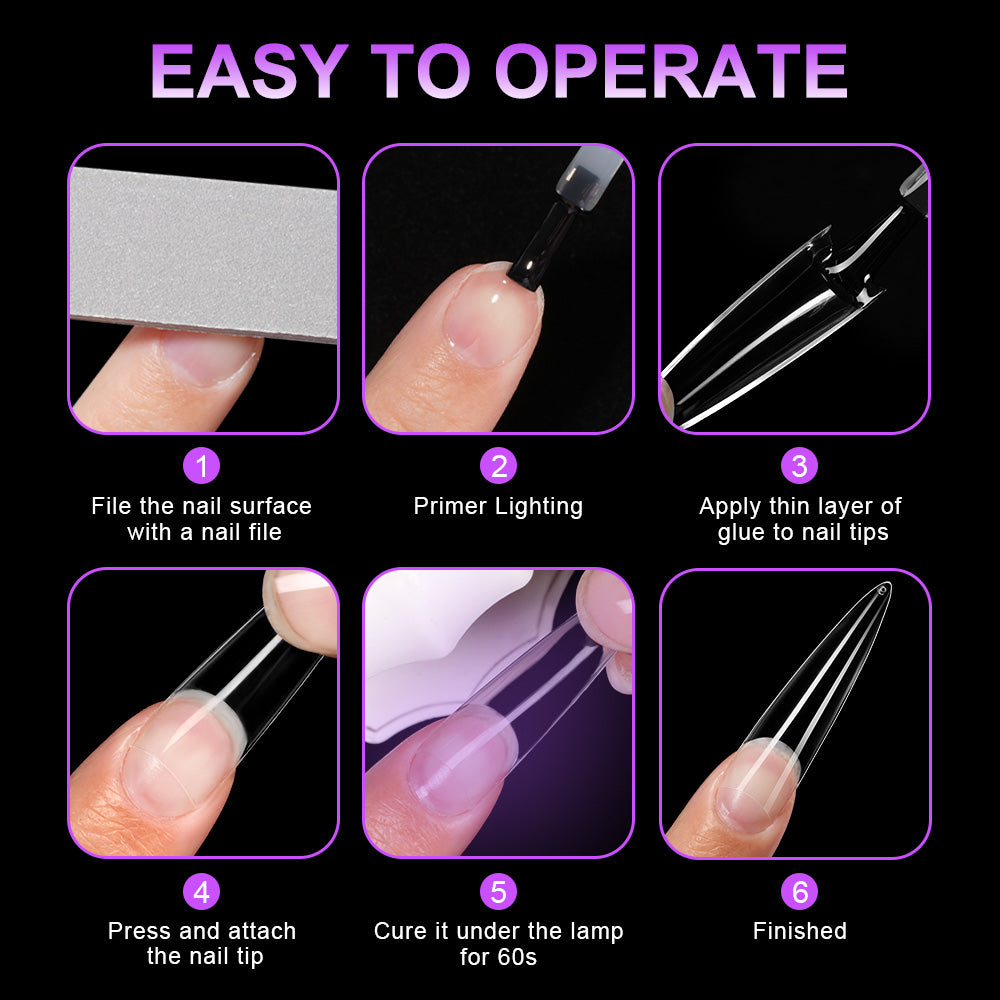 EASY TO OPERATE

1
File the nail surface with a nail file

2
Primer Lighting

3
Apply thin layer of glue to nail tips

4
Press and attach the nail tip

5
Cure it under the lamp for 60s

6
Finished